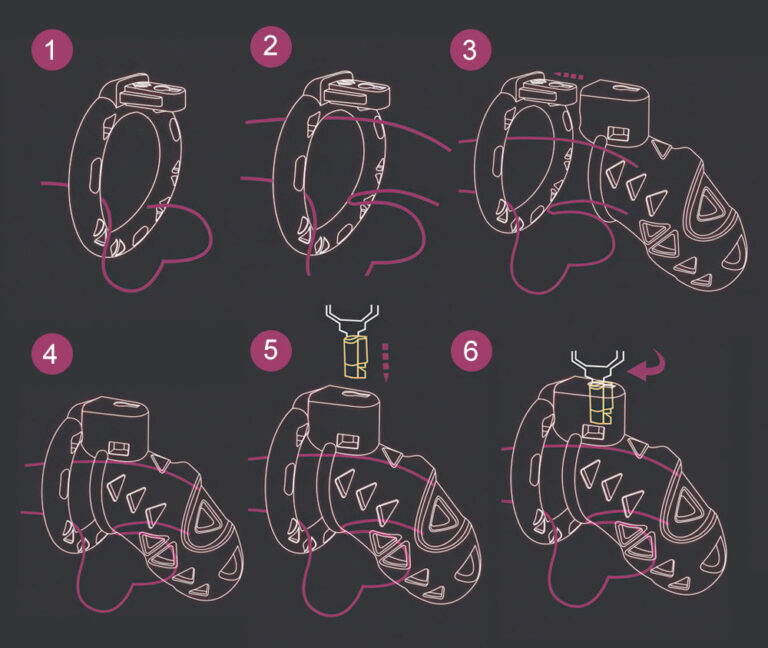 1

2

3

4

5

6